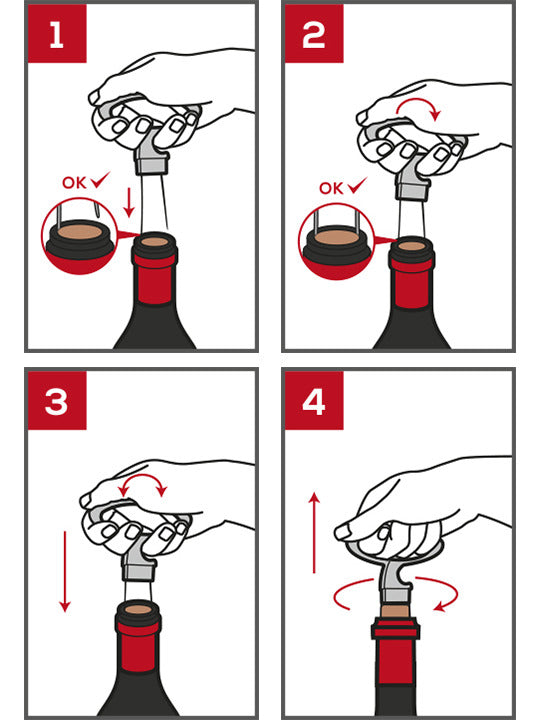 1

OK ✓

2

OK ✓

3

4