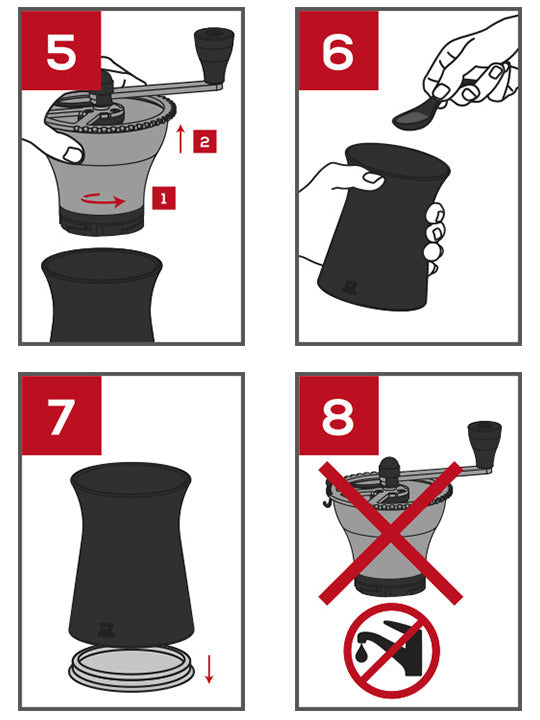 5
2
1
6
7
8