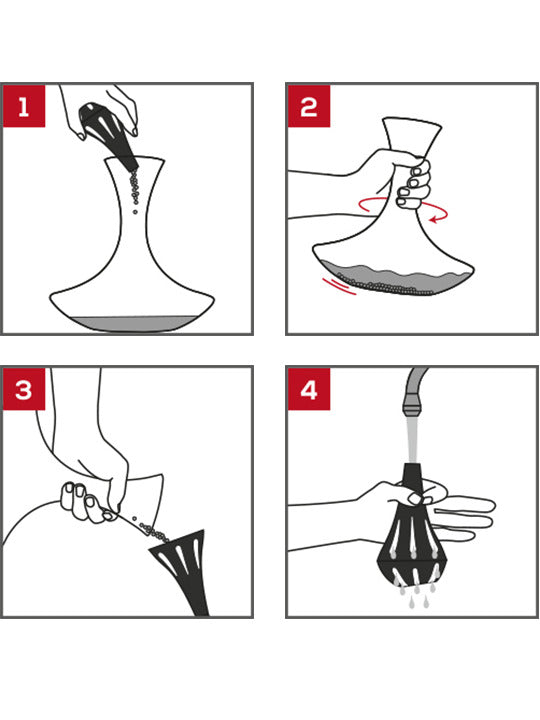 1

2

3

4