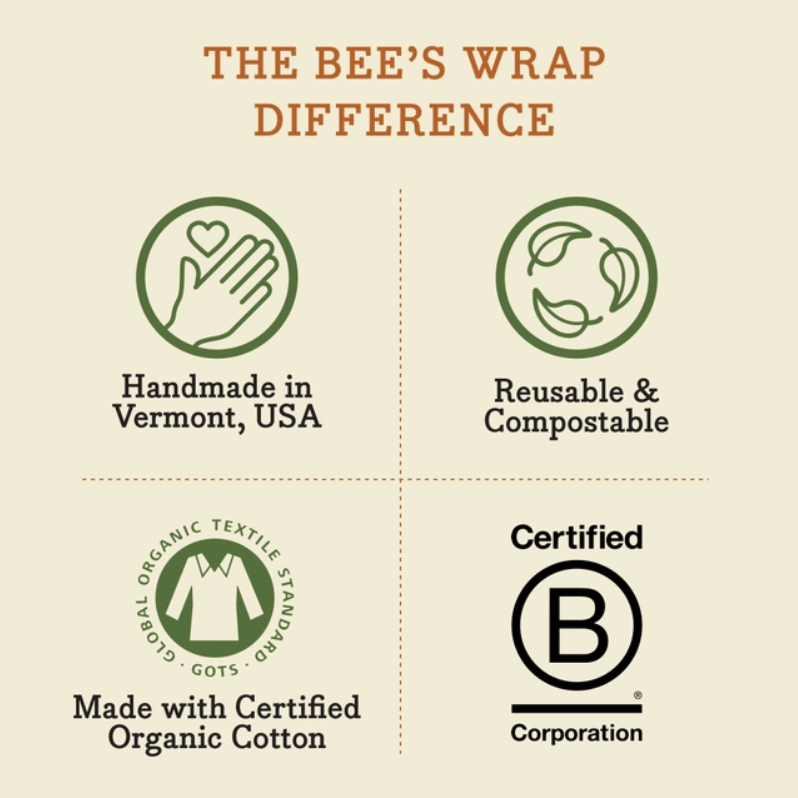 THE BEE'S WRAP DIFFERENCE

Handmade in Vermont, USA

Reusable & Compostable

GLOBAL ORGANIC TEXTILE STANDARD · GOTS ·

Made with Certified Organic Cotton

Certified

B

®

Corporation