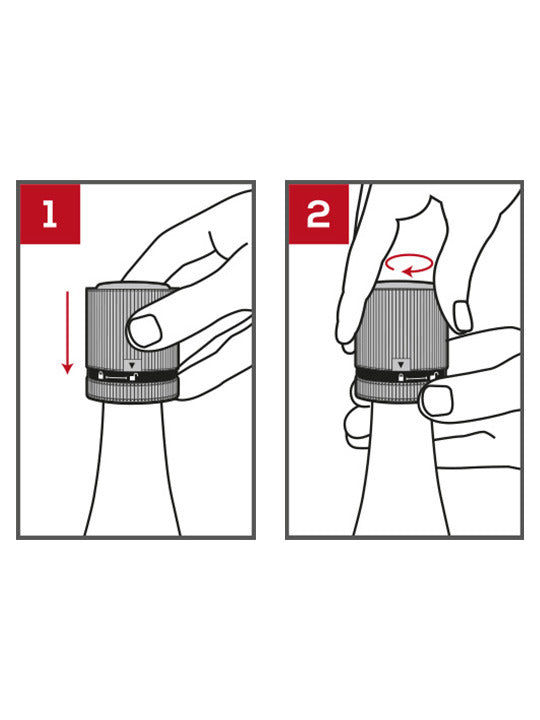 1

2