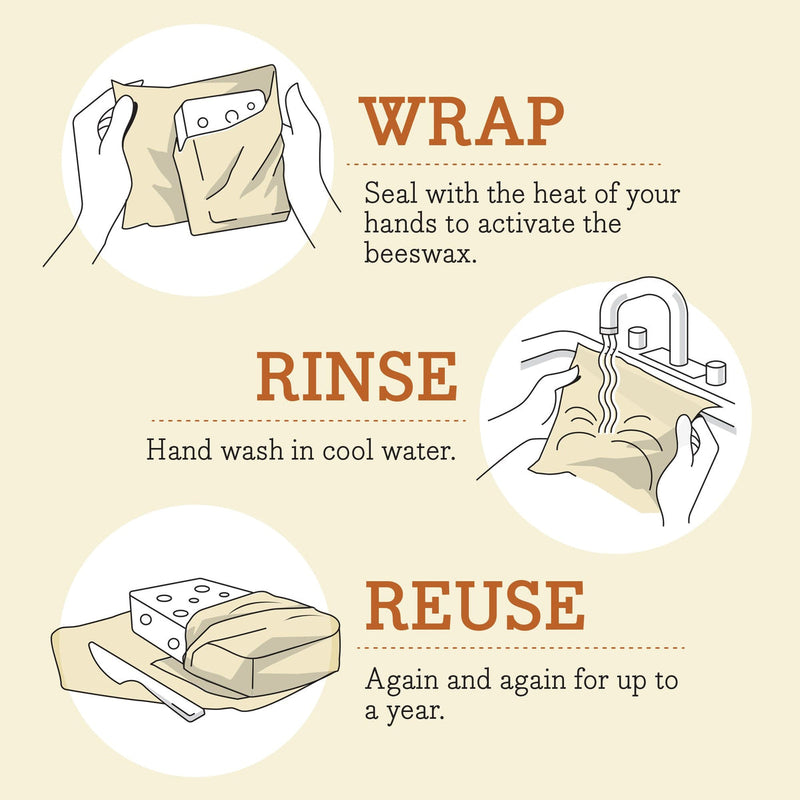 WRAP

Seal with the heat of your hands to activate the beeswax.

RINSE

Hand wash in cool water.

REUSE

Again and again for up to a year.