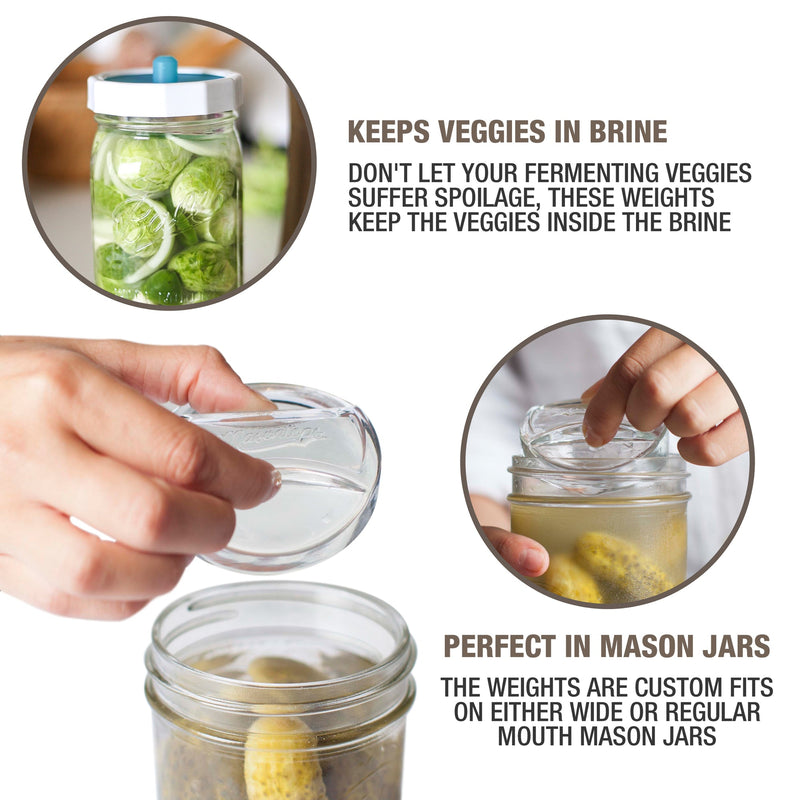 KEEPS VEGGIES IN BRINE

DON'T LET YOUR FERMENTING VEGGIES SUFFER SPOILAGE, THESE WEIGHTS KEEP THE VEGGIES INSIDE THE BRINE

Masontops

PERFECT IN MASON JARS

THE WEIGHTS ARE CUSTOM FITS ON EITHER WIDE OR REGULAR MOUTH MASON JARS