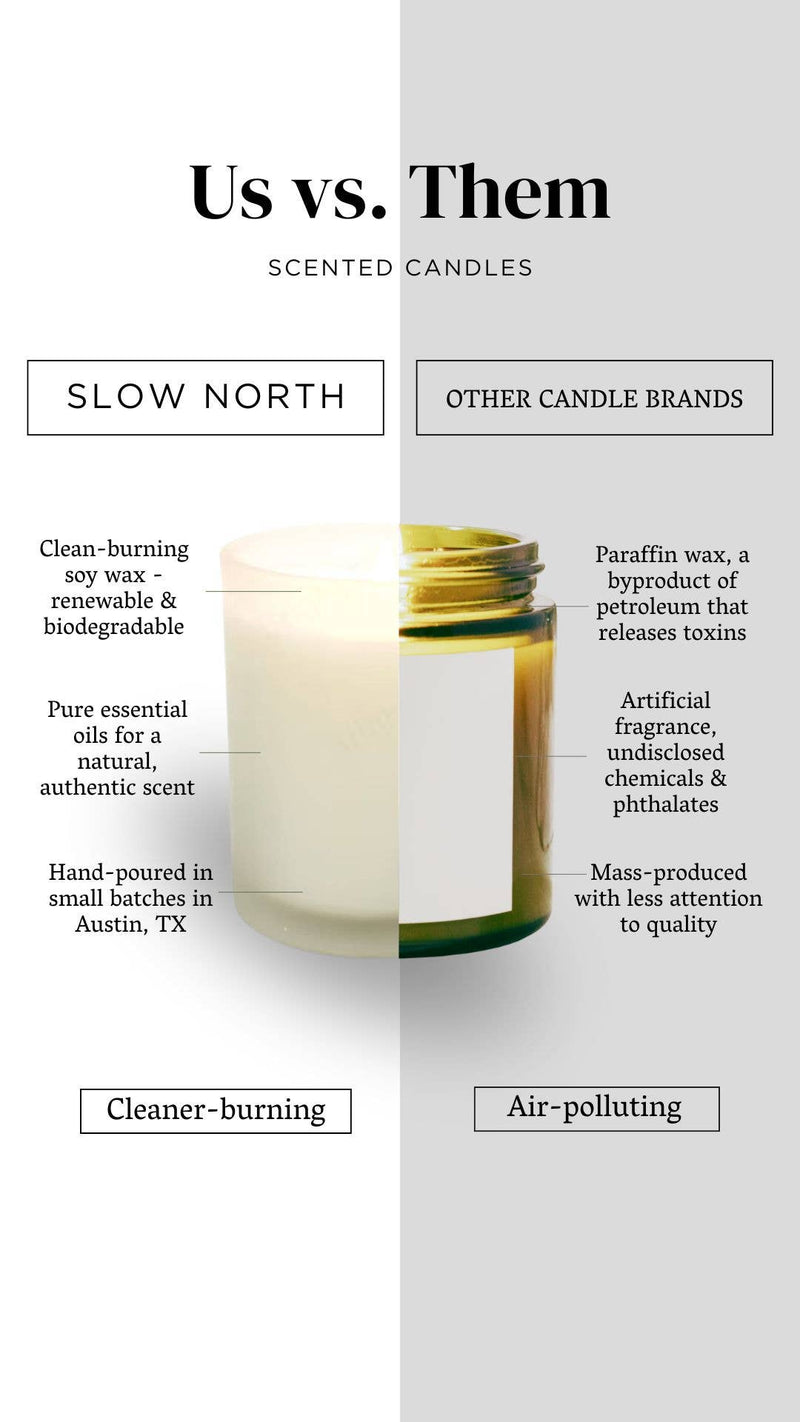 Us vs. Them

SCENTED CANDLES

SLOW NORTH

Clean-burning soy wax - renewable & biodegradable

Pure essential oils for a natural, authentic scent

Hand-poured in small batches in Austin, TX

Cleaner-burning

OTHER CANDLE BRANDS

Paraffin wax, a byproduct of petroleum that releases toxins

Artificial fragrance, undisclosed chemicals & phthalates

Mass-produced with less attention to quality

Air-polluting