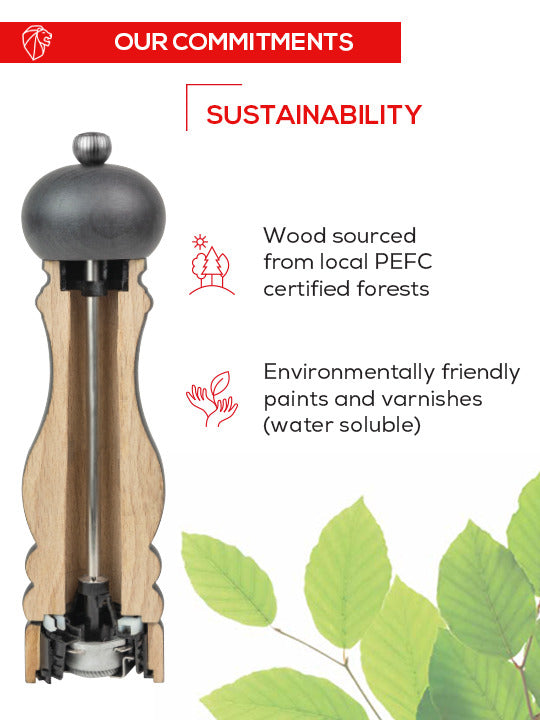 OUR COMMITMENTS

SUSTAINABILITY

Wood sourced from local PEFC certified forests

Environmentally friendly paints and varnishes (water soluble)