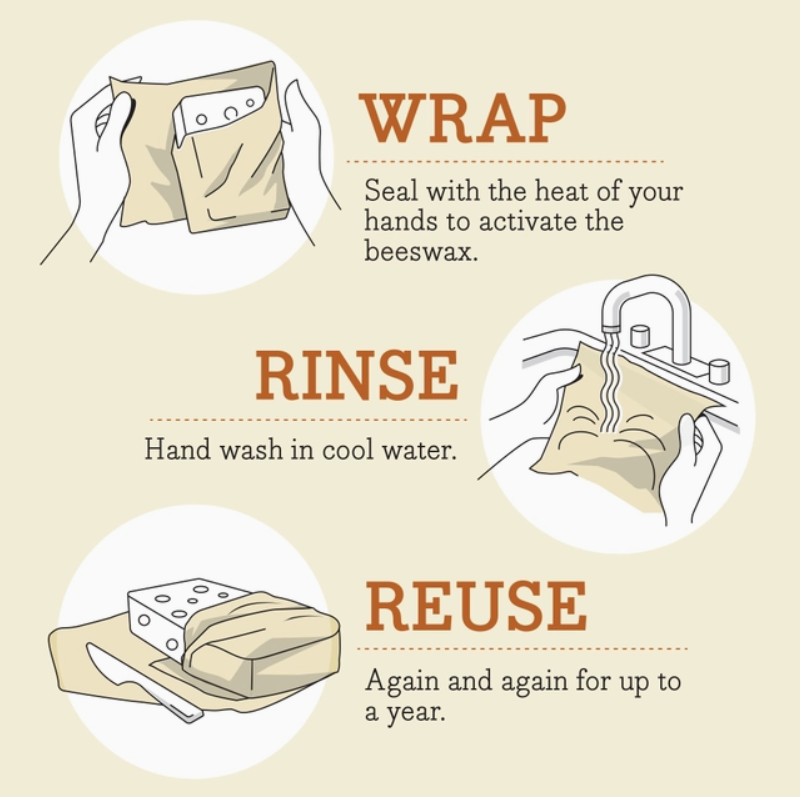 WRAP

Seal with the heat of your hands to activate the beeswax.

RINSE

Hand wash in cool water.

REUSE

Again and again for up to a year.